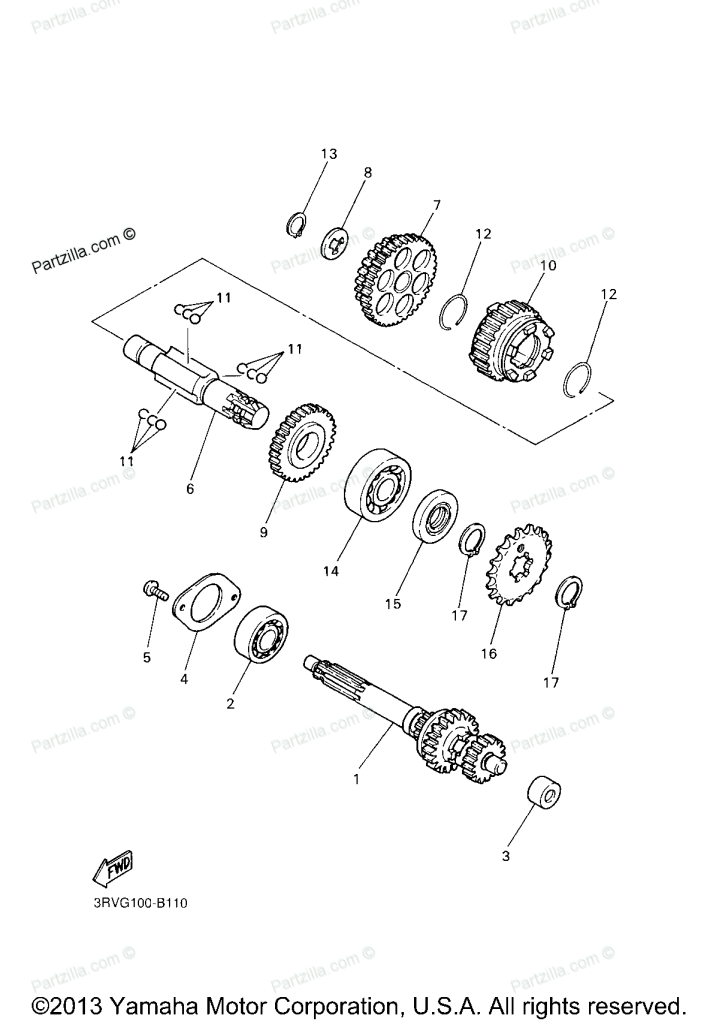 Partzilla.com ©

13
8
7
12
10
12
11
11
11
6
9
14
15
17
16
17
5
4
2
1
3

FWD

3RVG100-B110

©2013 Yamaha Motor Corporation, U.S.A. All rights reserved.